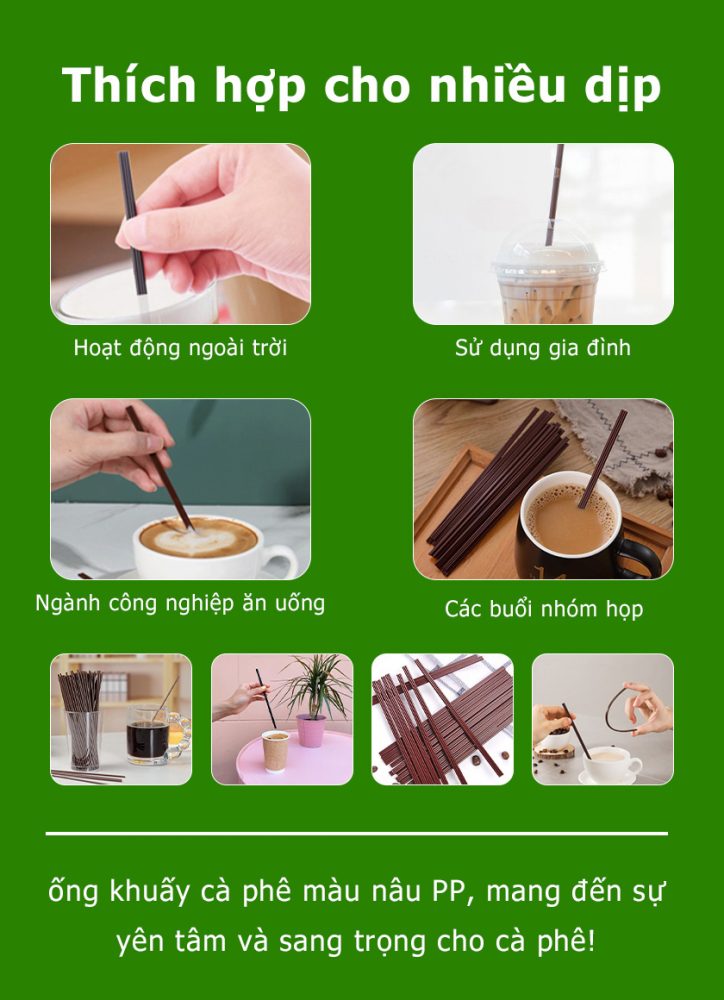 Thích hợp cho nhiều dịp

Hoạt động ngoài trời

Sử dụng gia đình

Ngành công nghiệp ăn uống

Các buổi nhóm họp

ống khuấy cà phê màu nâu PP, mang đến sự yên tâm và sang trọng cho cà phê!