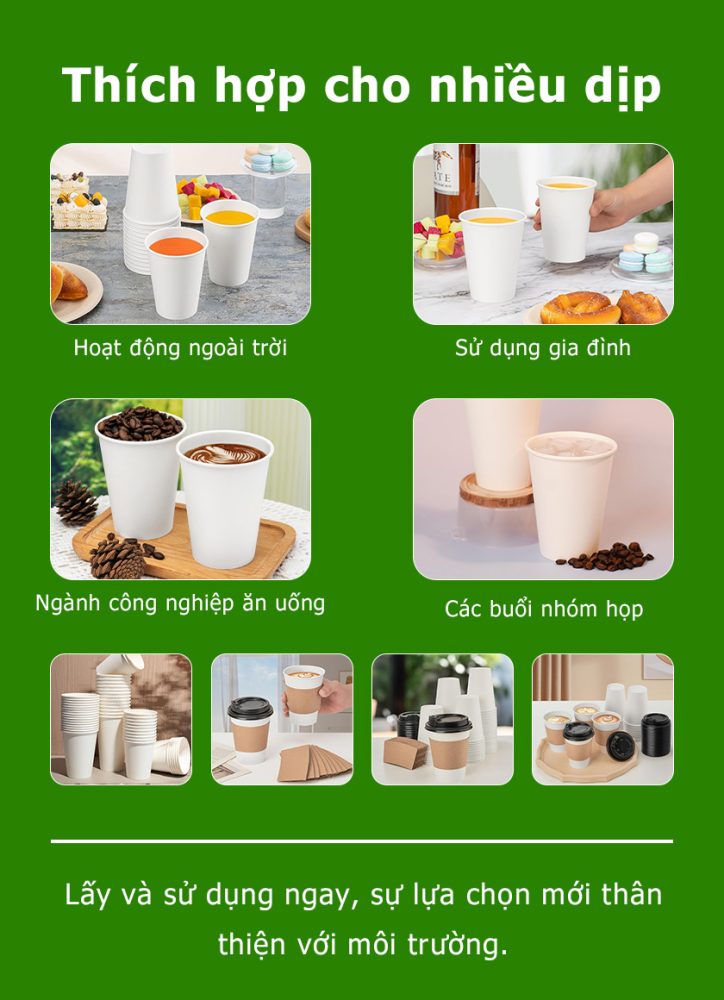 Thích hợp cho nhiều dịp

Hoạt động ngoài trời

Sử dụng gia đình

Ngành công nghiệp ăn uống

Các buổi nhóm họp

Lấy và sử dụng ngay, sự lựa chọn mới thân thiện với môi trường.