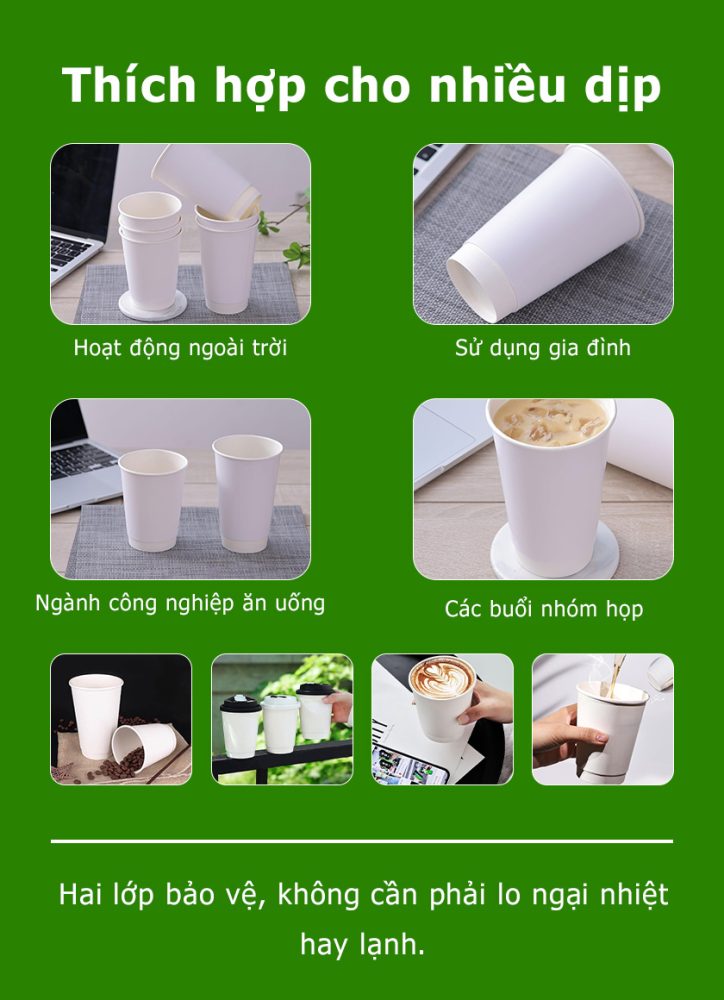 Thích hợp cho nhiều dịp

Hoạt động ngoài trời

Sử dụng gia đình

Ngành công nghiệp ăn uống

Các buổi nhóm họp

Hai lớp bảo vệ, không cần phải lo ngại nhiệt hay lạnh.